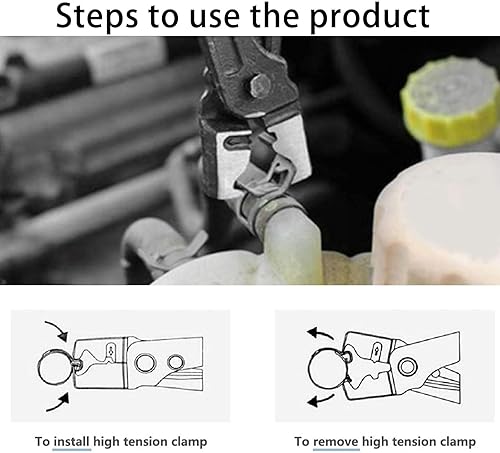 Steps to use the product

To install high tension clamp

To remove high tension clamp