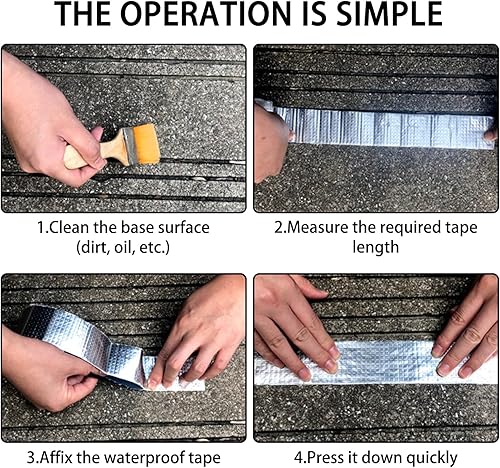 THE OPERATION IS SIMPLE

1.Clean the base surface (dirt, oil, etc.)

2.Measure the required tape length

3.Affix the waterproof tape

4.Press it down quickly