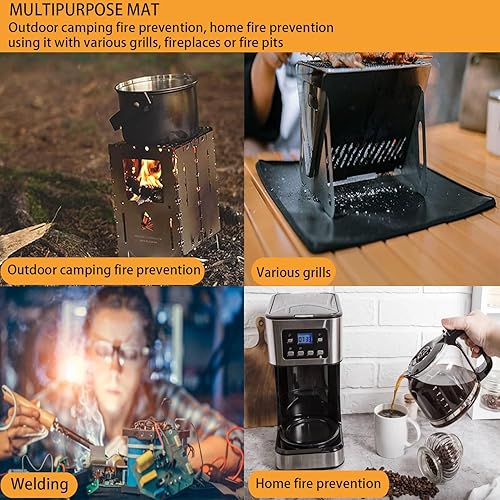 MULTIPURPOSE MAT
Outdoor camping fire prevention, home fire prevention using it with various grills, fireplaces or fire pits

Outdoor camping fire prevention

Various grills

Welding

Home fire prevention