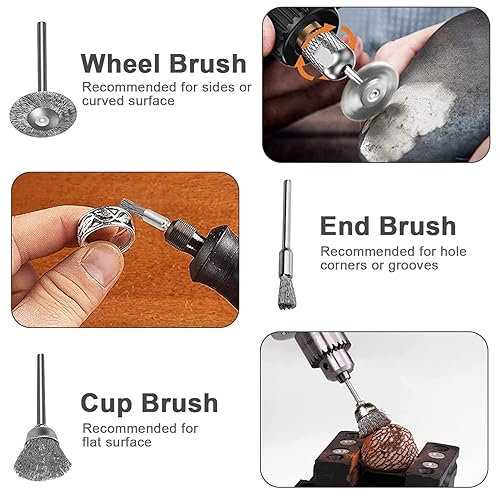 Wheel Brush
Recommended for sides or curved surface

End Brush
Recommended for hole corners or grooves

Cup Brush
Recommended for flat surface