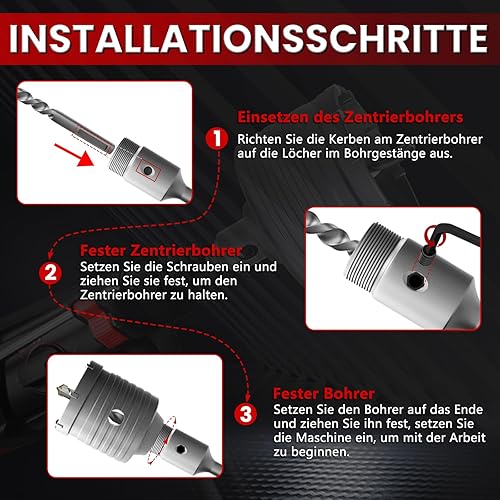 INSTALLATIONSSCHRITTE

1

Einsetzen des Zentrierbohrers

Richten Sie die Kerben am Zentrierbohrer auf die Löcher im Bohrgestänge aus.

2

Fester Zentrierbohrer

Setzen Sie die Schrauben ein und ziehen Sie sie fest, um den Zentrierbohrer zu halten.

3

Fester Bohrer

Setzen Sie den Bohrer auf das Ende und ziehen Sie ihn fest, setzen Sie die Maschine ein, um mit der Arbeit zu beginnen.