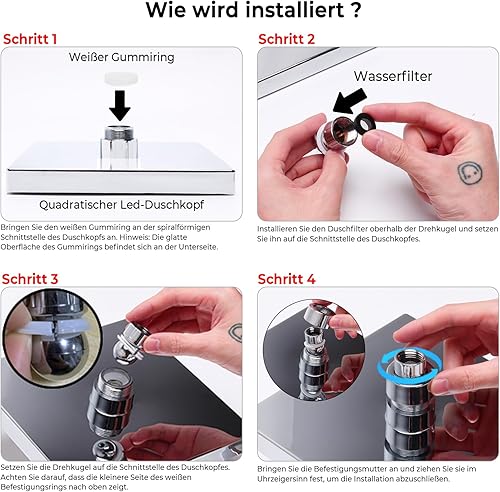 Wie wird installiert ?

Schritt 1

Weißer Gummiring

Quadratischer Led-Duschkopf

Bringen Sie den weißen Gummiring an der spiralförmigen Schnittstelle des Duschkopfs an. Hinweis: Die glatte Oberfläche des Gummirings befindet sich an der Unterseite.

Schritt 2

Wasserfilter

Installieren Sie den Duschfilter oberhalb der Drehkugel und setzen Sie ihn auf die Schnittstelle des Duschkopfes.

Schritt 3

Setzen Sie die Drehkugel auf die Schnittstelle des Duschkopfes. Achten Sie darauf, dass die kleinere Seite des weißen Befestigungsrings nach oben zeigt.

Schritt 4

Bringen Sie die Befestigungsmutter an und ziehen Sie sie im Uhrzeigersinn fest, um die Installation abzuschließen.