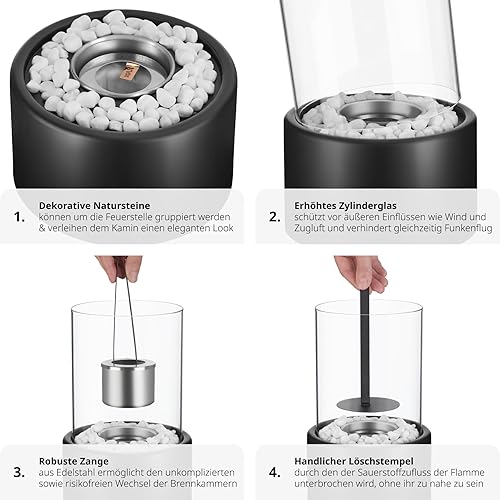 1. Dekorative Natursteine
können um die Feuerstelle gruppiert werden & verleihen dem Kamin einen eleganten Look

2. Erhöhtes Zylinderglas
schützt vor äußeren Einflüssen wie Wind und Zugluft und verhindert gleichzeitig Funkenflug

3. Robuste Zange
aus Edelstahl ermöglicht den unkomplizierten sowie risikofreien Wechsel der Brennkammern

4. Handlicher Löschstempel
durch den der Sauerstoffzufluss der Flamme unterbrochen wird, ohne ihr zu nahe zu sein