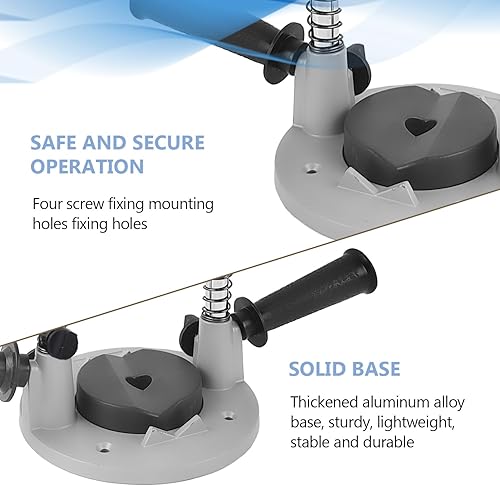 SAFE AND SECURE OPERATION

Four screw fixing mounting holes fixing holes

SOLID BASE

Thickened aluminum alloy base, sturdy, lightweight, stable and durable