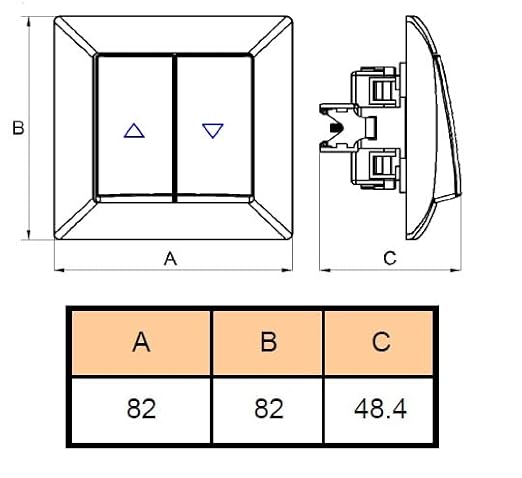 B

A

C

| A | B | C |
|---|---|---|
| 82 | 82 | 48.4 |