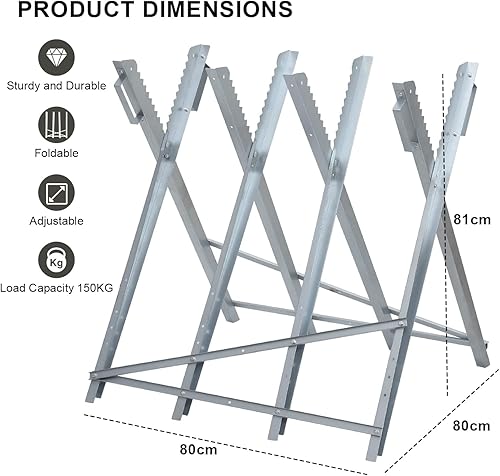 PRODUCT DIMENSIONS

Sturdy and Durable

Foldable

Adjustable

Kg

Load Capacity 150KG

81cm

80cm

80cm