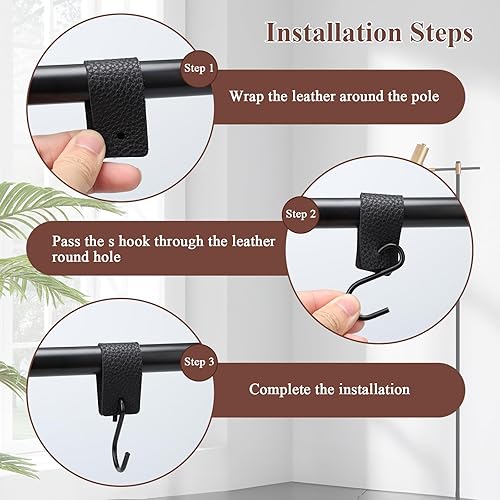 Installation Steps

Step 1

Wrap the leather around the pole

Step 2

Pass the s hook through the leather round hole

Step 3

Complete the installation