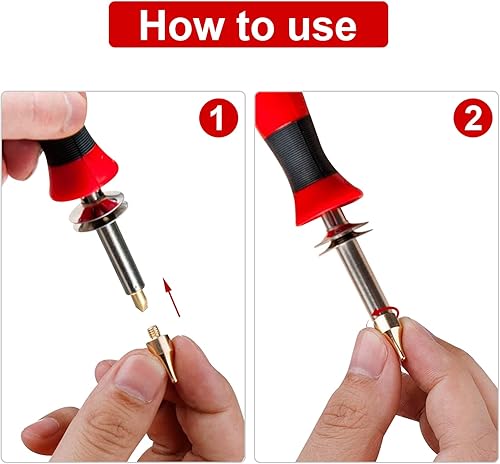 How to use

1

2