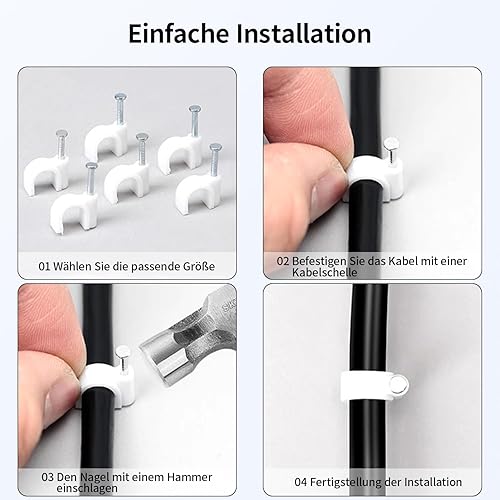 Einfache Installation

01 Wählen Sie die passende Größe

02 Befestigen Sie das Kabel mit einer Kabelschelle

03 Den Nagel mit einem Hammer einschlagen

04 Fertigstellung der Installation