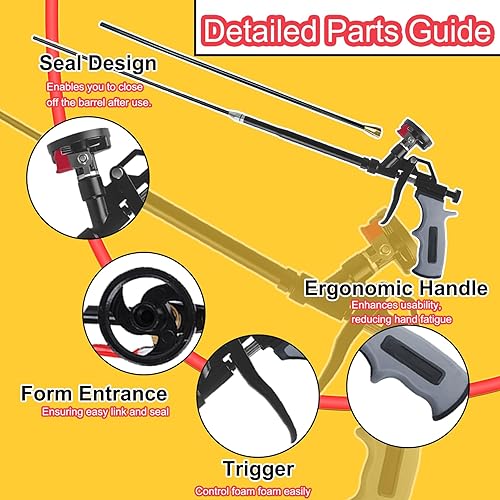 Detailed Parts Guide

Seal Design
Enables you to close off the barrel after use.

Ergonomic Handle
Enhances usability, reducing hand fatigue

Form Entrance
Ensuring easy link and seal

Trigger
Control foam foam easily