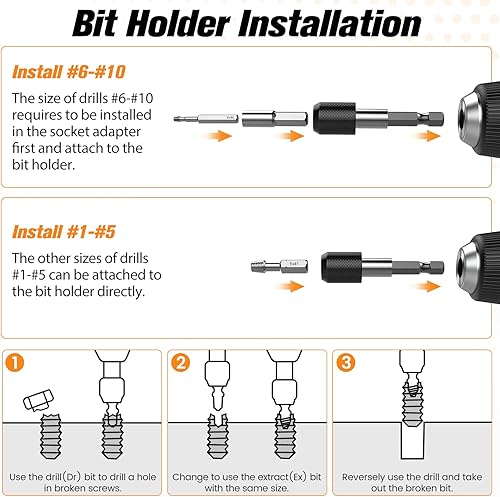 Bit Holder Installation

Install #6-#10

The size of drills #6-#10 requires to be installed in the socket adapter first and attach to the bit holder.

Install #1-#5

The other sizes of drills #1-#5 can be attached to the bit holder directly.

1

Use the drill(Dr) bit to drill a hole in broken screws.

2

Change to use the extract(Ex) bit with the same size.

3

Reversely use the drill and take out the broken bit.