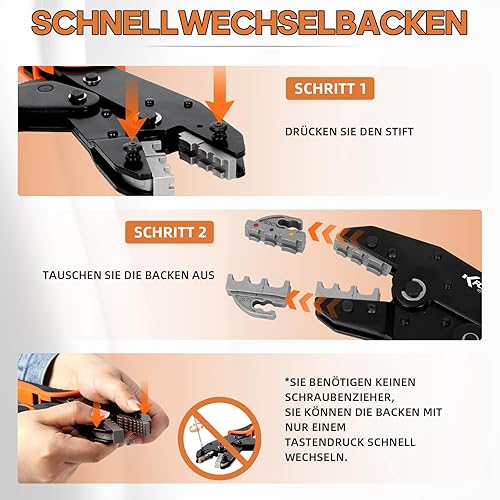 SCHNELLWECHSELBACKEN

SCHRITT 1

DRÜCKEN SIE DEN STIFT

SCHRITT 2

TAUSCHEN SIE DIE BACKEN AUS

*SIE BENÖTIGEN KEINEN SCHRAUBENZIEHER, SIE KÖNNEN DIE BACKEN MIT NUR EINEM TASTENDRUCK SCHNELL WECHSELN.