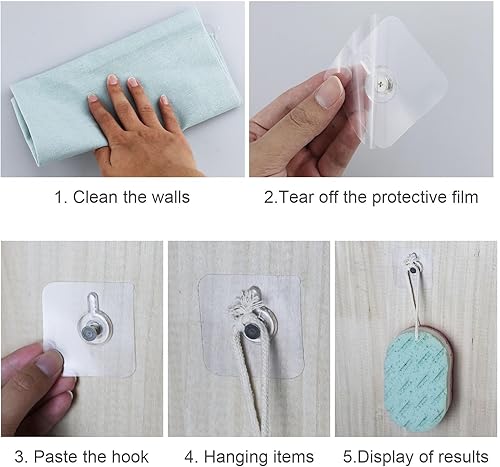 1. Clean the walls

2.Tear off the protective film

3. Paste the hook

4. Hanging items

5.Display of results