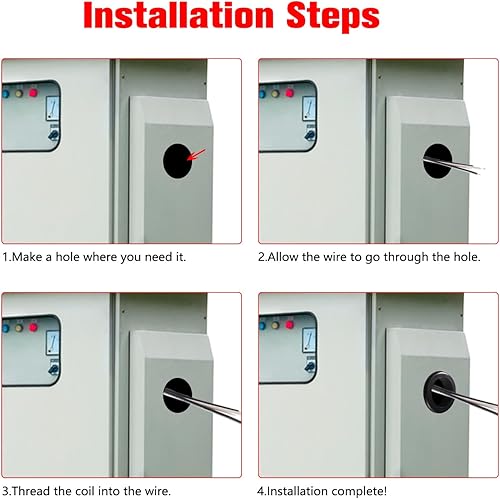 Installation Steps

1.Make a hole where you need it.

2.Allow the wire to go through the hole.

3.Thread the coil into the wire.

4.Installation complete!