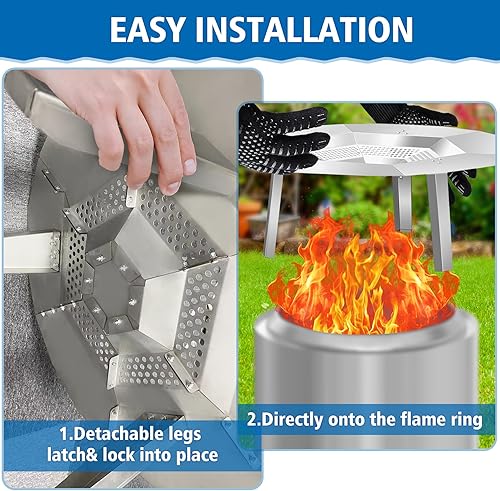 EASY INSTALLATION

1.Detachable legs latch& lock into place

2.Directly onto the flame ring