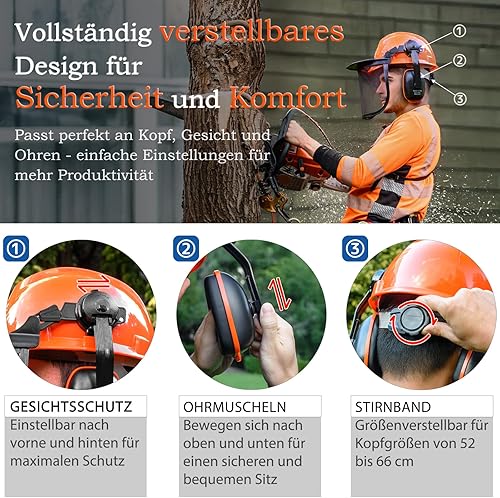 Vollständig verstellbares Design für Sicherheit und Komfort

Passt perfekt an Kopf, Gesicht und Ohren - einfache Einstellungen für mehr Produktivität

①
②
③

①

GESICHTSSCHUTZ
Einstellbar nach vorne und hinten für maximalen Schutz

②

OHRMUSCHELN
Bewegen sich nach oben und unten für einen sicheren und bequemen Sitz

③

STIRNBAND
Größenverstellbar für Kopfgrößen von 52 bis 66 cm