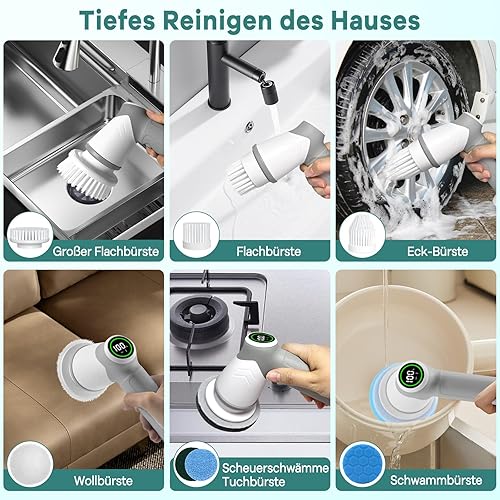 Tiefes Reinigen des Hauses

Großer Flachbürste

Flachbürste

Eck-Bürste

100

Wollbürste

Scheuerschwämme
Tuchbürste

100

Schwammbürste