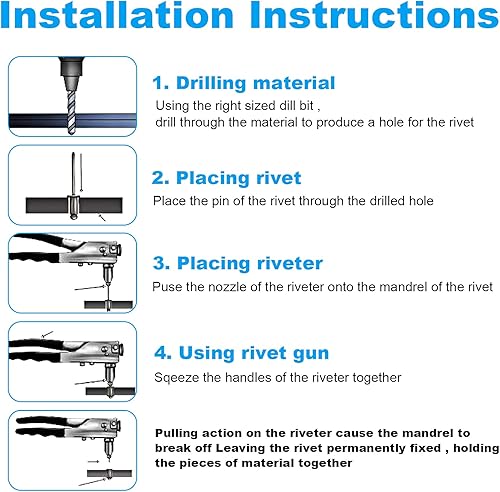 Installation Instructions

1. Drilling material

Using the right sized dill bit ,
drill through the material to produce a hole for the rivet

2. Placing rivet

Place the pin of the rivet through the drilled hole

3. Placing riveter

Puse the nozzle of the riveter onto the mandrel of the rivet

4. Using rivet gun

Sqeeze the handles of the riveter together

Pulling action on the riveter cause the mandrel to break off Leaving the rivet permanently fixed , holding the pieces of material together