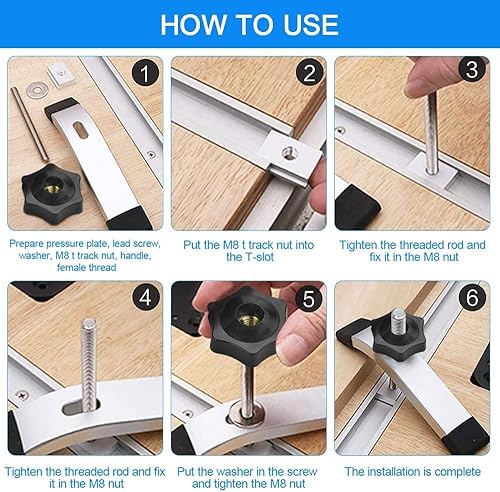 HOW TO USE

1

Prepare pressure plate, lead screw, washer, M8 t track nut, handle, female thread

2

Put the M8 t track nut into the T-slot

3

Tighten the threaded rod and fix it in the M8 nut

4

Tighten the threaded rod and fix it in the M8 nut

5

Put the washer in the screw and tighten the M8 nut

6

The installation is complete