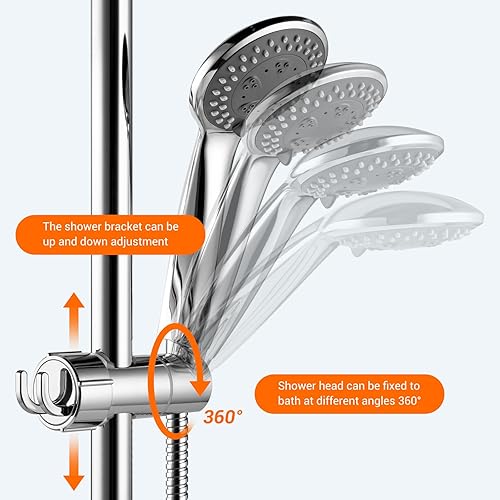 The shower bracket can be up and down adjustment

Shower head can be fixed to bath at different angles 360°

360°