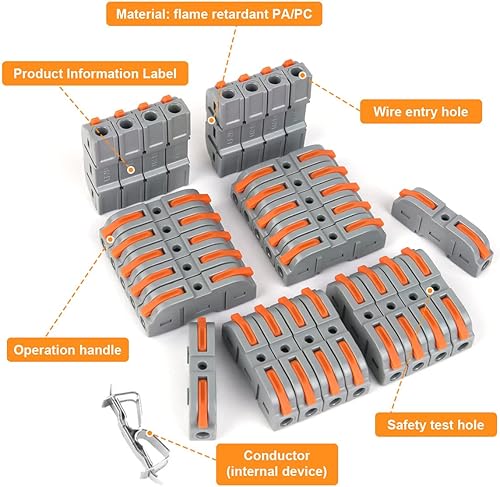 Material: flame retardant PA/PC

Product Information Label

Wire entry hole

Operation handle

Safety test hole

Conductor (internal device)