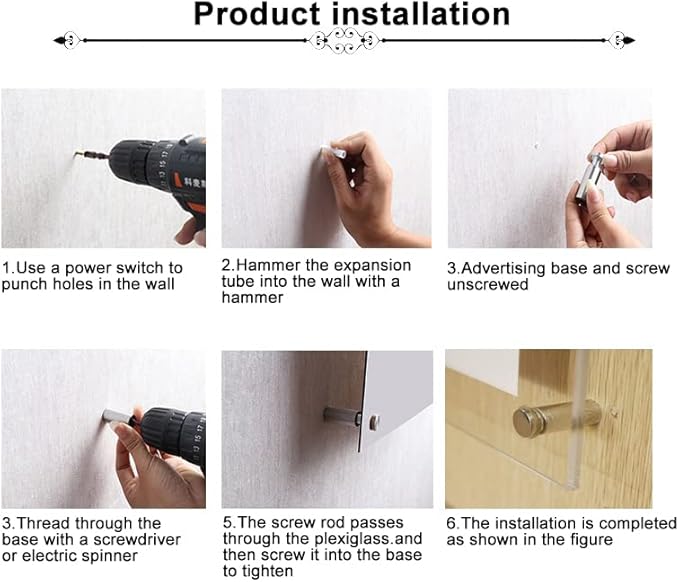 Product installation

1.Use a power switch to punch holes in the wall

2.Hammer the expansion tube into the wall with a hammer

3.Advertising base and screw unscrewed

3.Thread through the base with a screwdriver or electric spinner

5.The screw rod passes through the plexiglass.and then screw it into the base to tighten

6.The installation is completed as shown in the figure