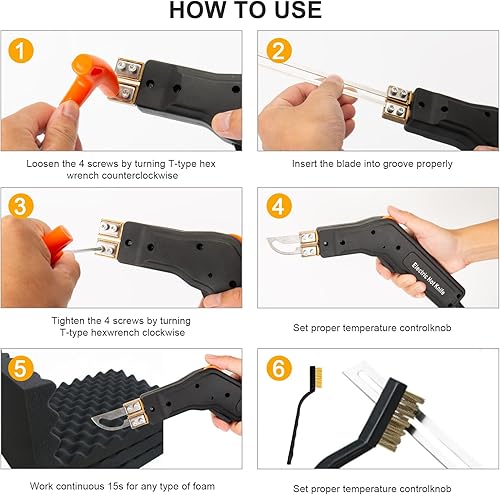 HOW TO USE

1

Loosen the 4 screws by turning T-type hex wrench counterclockwise

2

Insert the blade into groove properly

3

Tighten the 4 screws by turning T-type hexwrench clockwise

4

Electric Hot Knife

Set proper temperature controlknob

5

Work continuous 15s for any type of foam

6

Set proper temperature controlknob