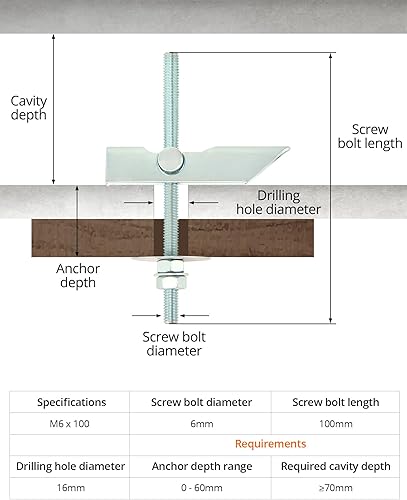 Cavity depth

Screw bolt length

Drilling hole diameter

Anchor depth

Screw bolt diameter

| Specifications | Screw bolt diameter | Screw bolt length |
|---|---|---|
| M6 x 100 | 6mm | 100mm |
| | Requirements | |
| Drilling hole diameter | Anchor depth range | Required cavity depth |
| 16mm | 0 - 60mm | ≥70mm |