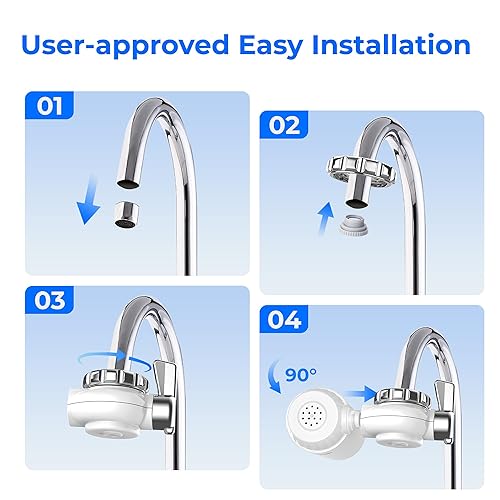 User-approved Easy Installation

01

02

03

04

90°