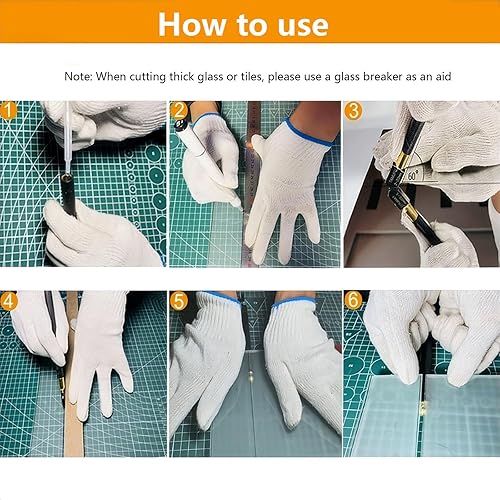 How to use

Note: When cutting thick glass or tiles, please use a glass breaker as an aid

1

2

3

60°

4

5

6