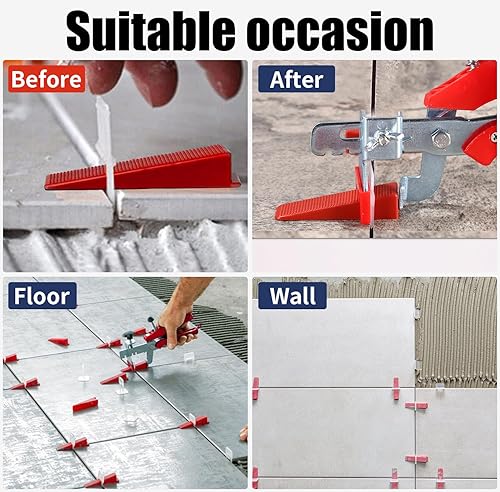 Suitable occasion

Before

After

Floor

Wall