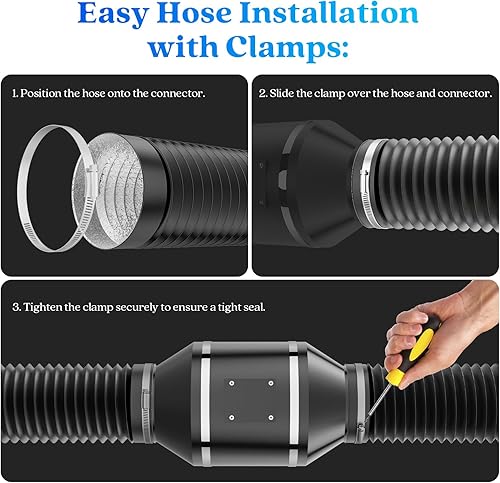 Easy Hose Installation with Clamps:

1. Position the hose onto the connector.

2. Slide the clamp over the hose and connector.

3. Tighten the clamp securely to ensure a tight seal.