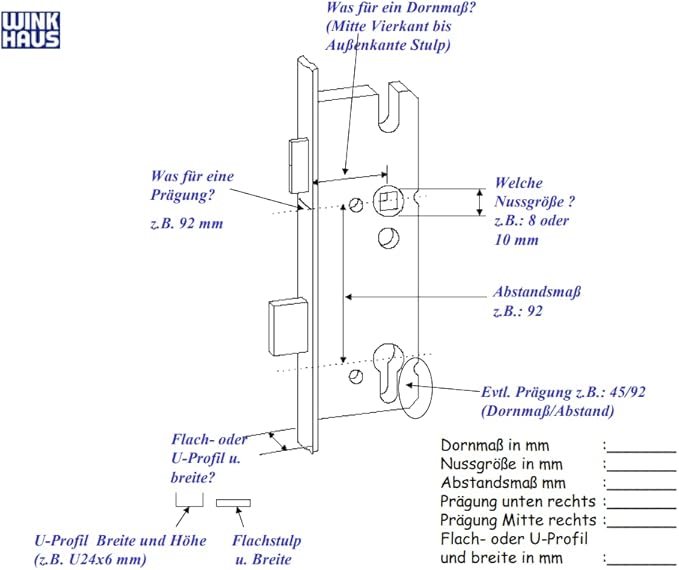 WINK HAUS

Was für ein Dornmaß? (Mitte Vierkant bis Außenkante Stulp)

Was für eine Prägung?

z.B. 92 mm

Welche Nussgröße ? z.B.: 8 oder 10 mm

Abstandsmaß z.B.: 92

Evtl. Prägung z.B.: 45/92 (Dornmaß/Abstand)

Flach- oder U-Profil u. breite?

U-Profil Breite und Höhe (z.B. U24x6 mm)

Flachstulp u. Breite

Dornmaß in mm :________
Nussgröße in mm :________
Abstandsmaß mm :________
Prägung unten rechts :________
Prägung Mitte rechts :________
Flach- oder U-Profil und breite in mm :________