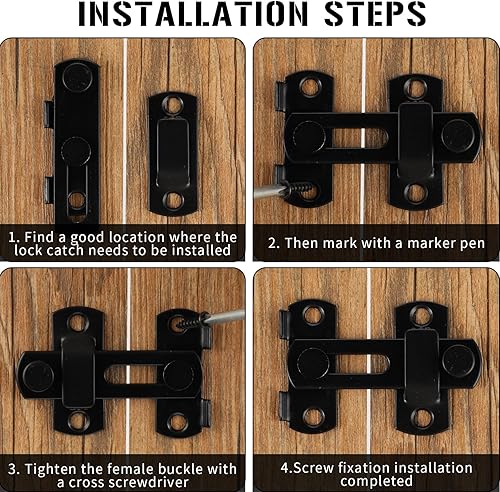 INSTALLATION STEPS

1. Find a good location where the lock catch needs to be installed

2. Then mark with a marker pen

3. Tighten the female buckle with a cross screwdriver

4.Screw fixation installation completed