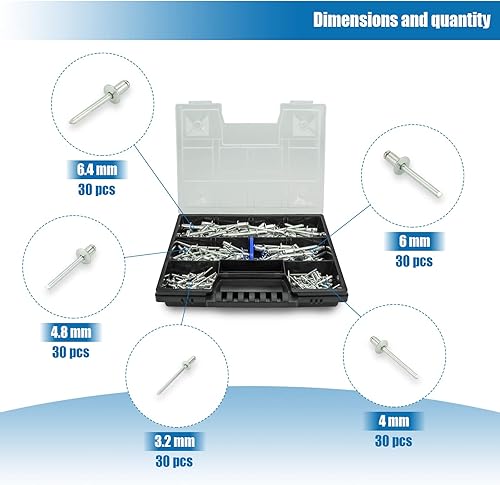 Dimensions and quantity

6.4 mm
30 pcs

6 mm
30 pcs

4.8 mm
30 pcs

3.2 mm
30 pcs

4 mm
30 pcs