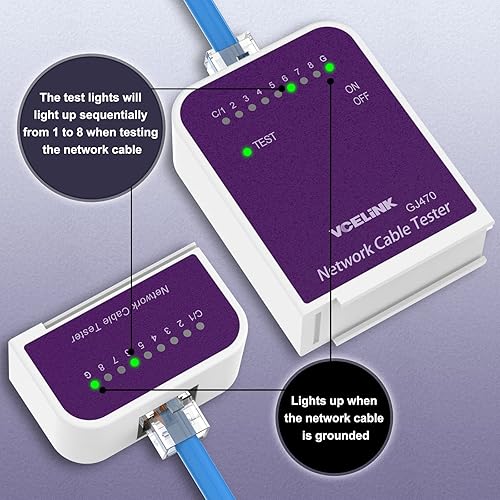 The test lights will light up sequentially from 1 to 8 when testing the network cable

C/1 2 3 4 5 6 7 8 G

ON
OFF

TEST

VCELINK GJ470

Network Cable Tester

Network Cable Tester

C/1 2 3 4 5 6 7 8 G

Lights up when the network cable is grounded