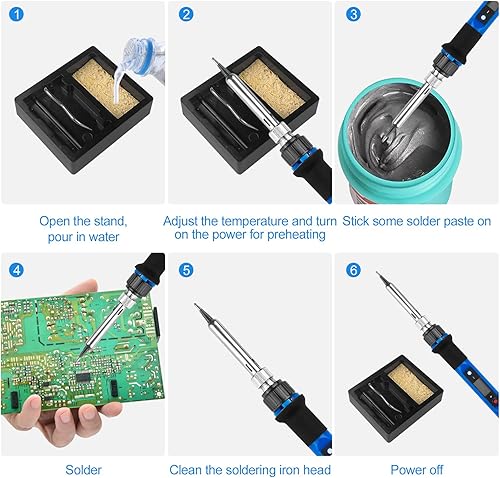 1

Open the stand, pour in water

2

Adjust the temperature and turn on the power for preheating

3

Stick some solder paste on

4

Solder

5

Clean the soldering iron head

6

Power off