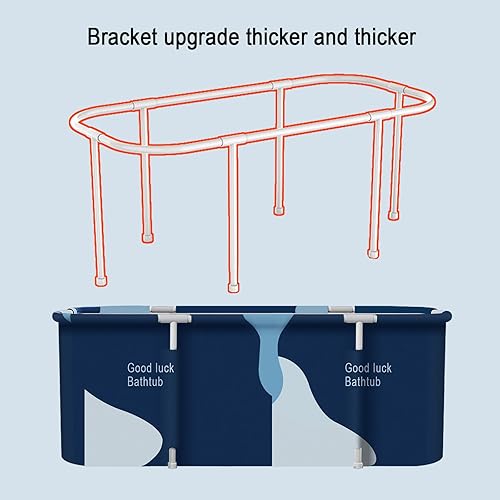 Bracket upgrade thicker and thicker

Good luck
Bathtub

Good luck
Bathtub