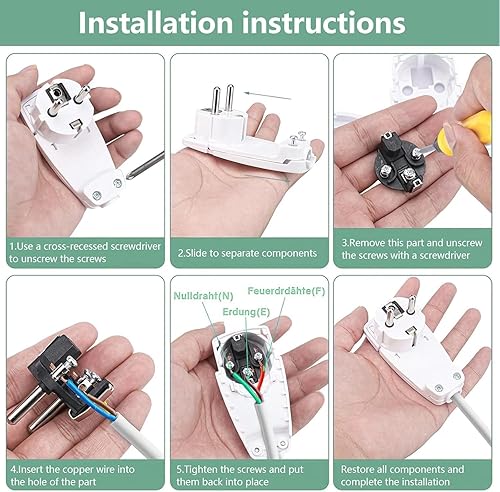 Installation instructions

1.Use a cross-recessed screwdriver to unscrew the screws

2.Slide to separate components

3.Remove this part and unscrew the screws with a screwdriver

Nulldraht(N)

Feuerdrdähte(F)

Erdung(E)

4.Insert the copper wire into the hole of the part

5.Tighten the screws and put them back into place

Restore all components and complete the installation