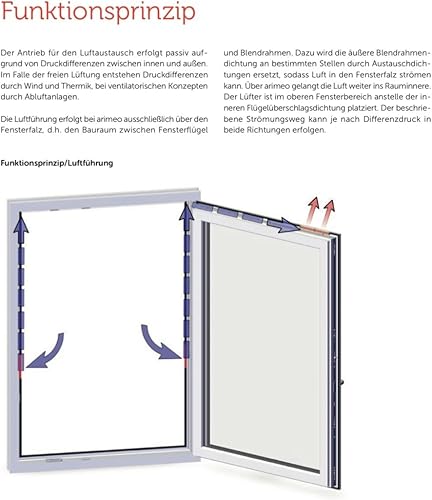 Funktionsprinzip

Der Antrieb für den Luftaustausch erfolgt passiv aufgrund von Druckdifferenzen zwischen innen und außen. Im Falle der freien Lüftung entstehen Druckdifferenzen durch Wind und Thermik, bei ventilatorischen Konzepten durch Abluftanlagen.

Die Luftführung erfolgt bei arimeo ausschließlich über den Fensterfalz, d.h. den Bauraum zwischen Fensterflügel und Blendrahmen. Dazu wird die äußere Blendrahmendichtung an bestimmten Stellen durch Austauschdichtungen ersetzt, sodass Luft in den Fensterfalz strömen kann. Über arimeo gelangt die Luft weiter ins Rauminnere. Der Lüfter ist im oberen Fensterbereich anstelle der inneren Flügelüberschlagsdichtung platziert. Der beschriebene Strömungsweg kann je nach Differenzdruck in beide Richtungen erfolgen.

Funktionsprinzip/Luftführung