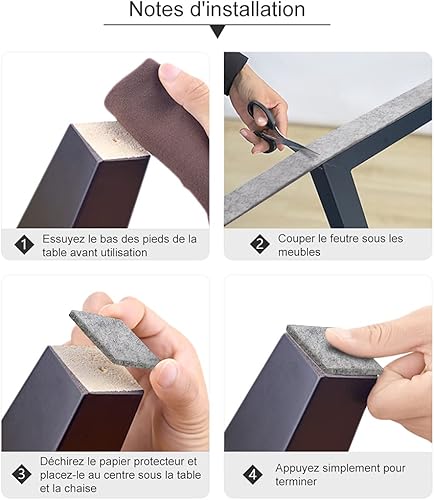 Notes d'installation

1 Essuyez le bas des pieds de la table avant utilisation

2 Couper le feutre sous les meubles

3 Déchirez le papier protecteur et placez-le au centre sous la table et la chaise

4 Appuyez simplement pour terminer