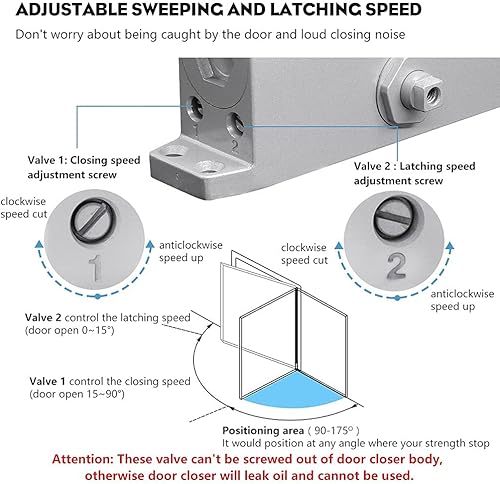 ADJUSTABLE SWEEPING AND LATCHING SPEED

Don't worry about being caught by the door and loud closing noise

1

2

Valve 1: Closing speed adjustment screw

Valve 2 : Latching speed adjustment screw

clockwise speed cut

1

anticlockwise speed up

clockwise speed cut

2

anticlockwise speed up

Valve 2 control the latching speed (door open 0~15°)

Valve 1 control the closing speed (door open 15~90°)

Positioning area ( 90-175° )
It would position at any angle where your strength stop

Attention: These valve can't be screwed out of door closer body, otherwise door closer will leak oil and cannot be used.