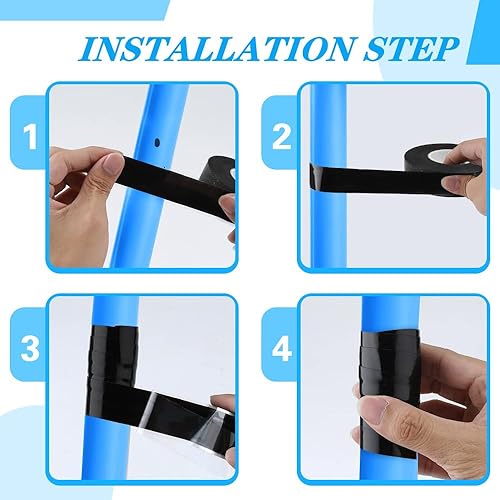 INSTALLATION STEP

1

2

3

4