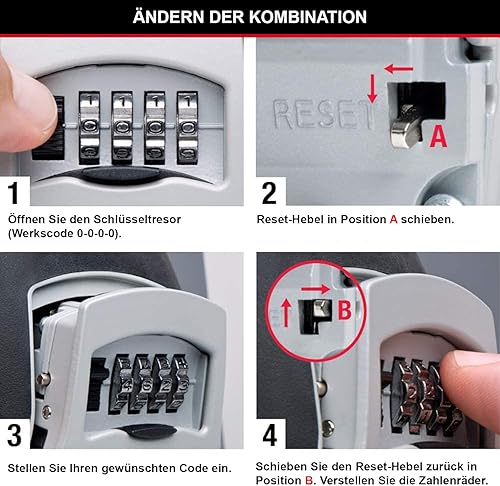 ÄNDERN DER KOMBINATION

1 1 1 1
0 0 0 0

1

Öffnen Sie den Schlüsseltresor (Werkscode 0-0-0-0).

RESET

A

2

Reset-Hebel in Position A schieben.

4 5 2 3

3

Stellen Sie Ihren gewünschten Code ein.

B

4

Schieben Sie den Reset-Hebel zurück in Position B. Verstellen Sie die Zahlenräder.