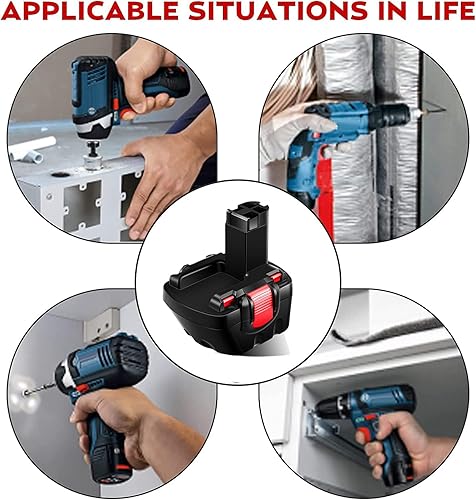 APPLICABLE SITUATIONS IN LIFE