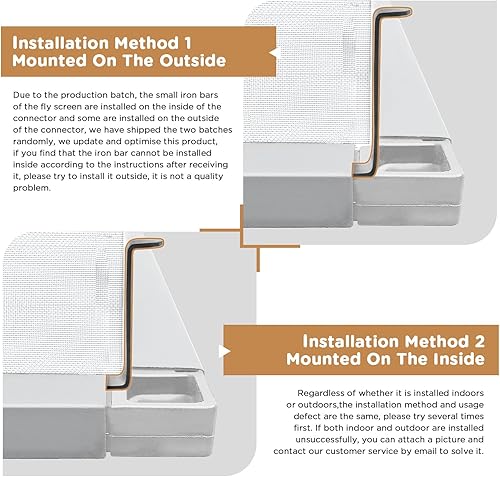 Installation Method 1
Mounted On The Outside

Due to the production batch, the small iron bars of the fly screen are installed on the inside of the connector and some are installed on the outside of the connector, we have shipped the two batches randomly, we update and optimise this product, if you find that the iron bar cannot be installed inside according to the instructions after receiving it, please try to install it outside, it is not a quality problem.

Installation Method 2
Mounted On The Inside

Regardless of whether it is installed indoors or outdoors,the installation method and usage defect are the same, please try several times first. If both indoor and outdoor are installed unsuccessfully, you can attach a picture and contact our customer service by email to solve it.