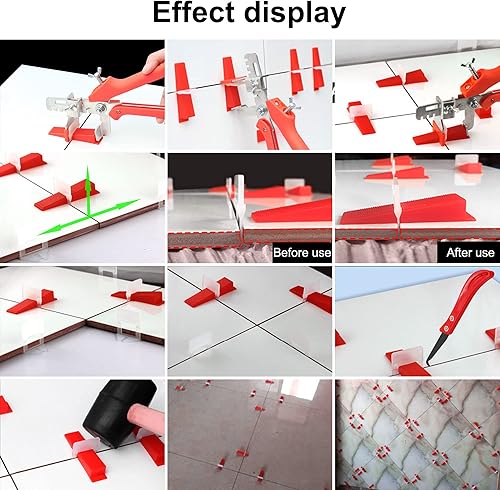 Effect display

Before use

After use