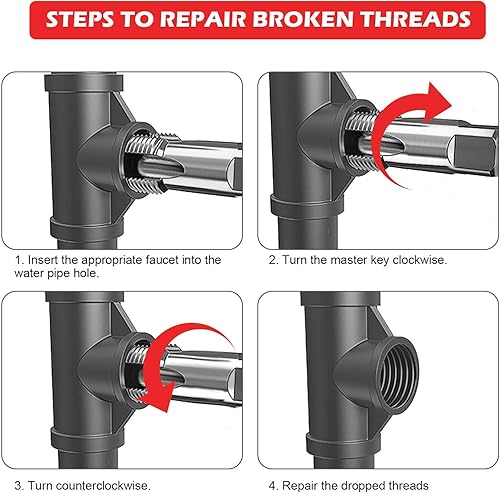 STEPS TO REPAIR BROKEN THREADS

1. Insert the appropriate faucet into the water pipe hole.

2. Turn the master key clockwise.

3. Turn counterclockwise.

4. Repair the dropped threads