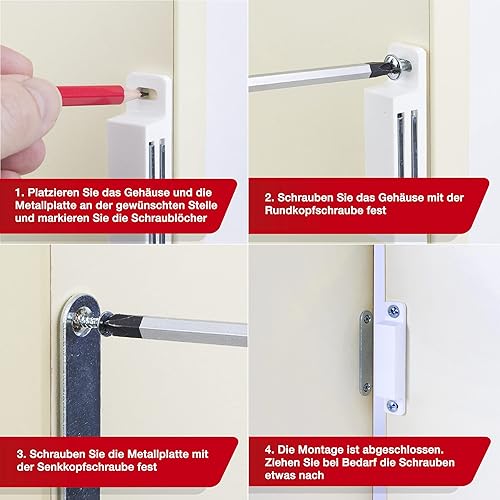 1. Platzieren Sie das Gehäuse und die Metallplatte an der gewünschten Stelle und markieren Sie die Schraublöcher

2. Schrauben Sie das Gehäuse mit der Rundkopfschraube fest

3. Schrauben Sie die Metallplatte mit der Senkkopfschraube fest

4. Die Montage ist abgeschlossen. Ziehen Sie bei Bedarf die Schrauben etwas nach