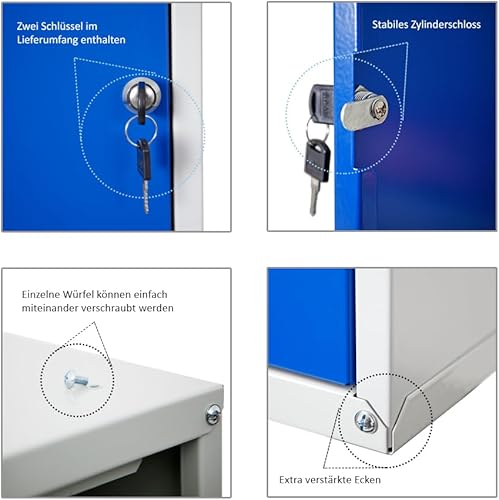 Zwei Schlüssel im Lieferumfang enthalten

Stabiles Zylinderschloss

Einzelne Würfel können einfach miteinander verschraubt werden

Extra verstärkte Ecken